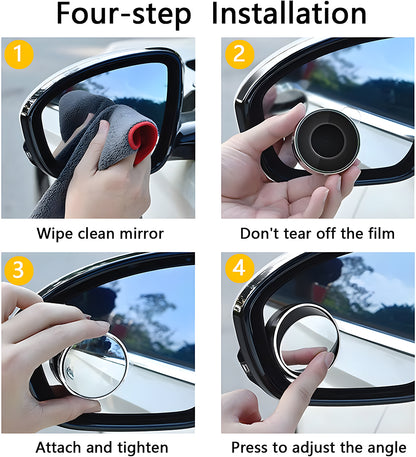 Four-step Installation

1

Wipe clean mirror

2

Don't tear off the film

3

Attach and tighten

4

Press to adjust the angle