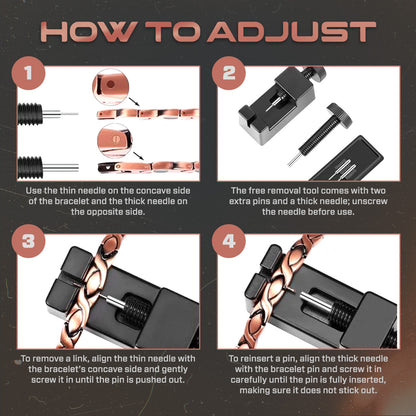 HOW TO ADJUST

1

Use the thin needle on the concave side of the bracelet and the thick needle on the opposite side.

2

The free removal tool comes with two extra pins and a thick needle; unscrew the needle before use.

3

To remove a link, align the thin needle with the bracelet's concave side and gently screw it in until the pin is pushed out.

4

To reinsert a pin, align the thick needle with the bracelet pin and screw it in carefully until the pin is fully inserted, making sure it does not stick out.